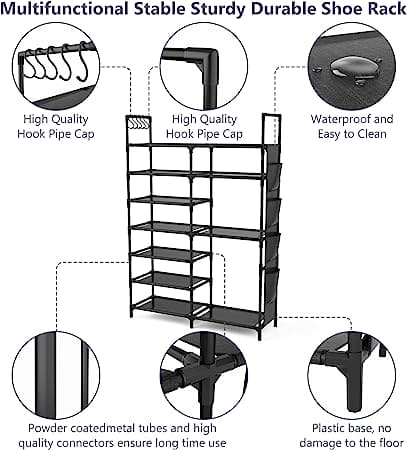 Multifunctional Stable Sturdy Durable Shoe Rack

High Quality
Hook Pipe Cap

High Quality
Hook Pipe Cap

Waterproof and
Easy to Clean

Powder coatedmetal tubes and high
quality connectors ensure long time use

Plastic base, no
damage to the floor